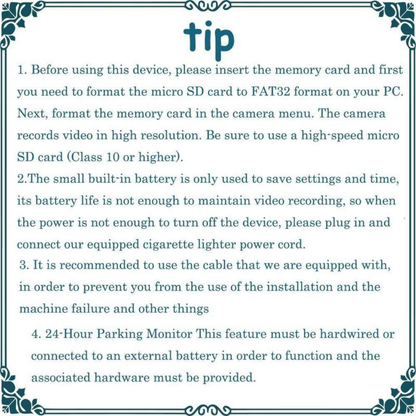 tip

1. Before using this device, please insert the memory card and first you need to format the micro SD card to FAT32 format on your PC. Next, format the memory card in the camera menu. The camera records video in high resolution. Be sure to use a high-speed micro SD card (Class 10 or higher).

2.The small built-in battery is only used to save settings and time, its battery life is not enough to maintain video recording, so when the power is not enough to turn off the device, please plug in and connect our equipped cigarette lighter power cord.

3. It is recommended to use the cable that we are equipped with, in order to prevent you from the use of the installation and the machine failure and other things

4. 24-Hour Parking Monitor This feature must be hardwired or connected to an external battery in order to function and the associated hardware must be provided.